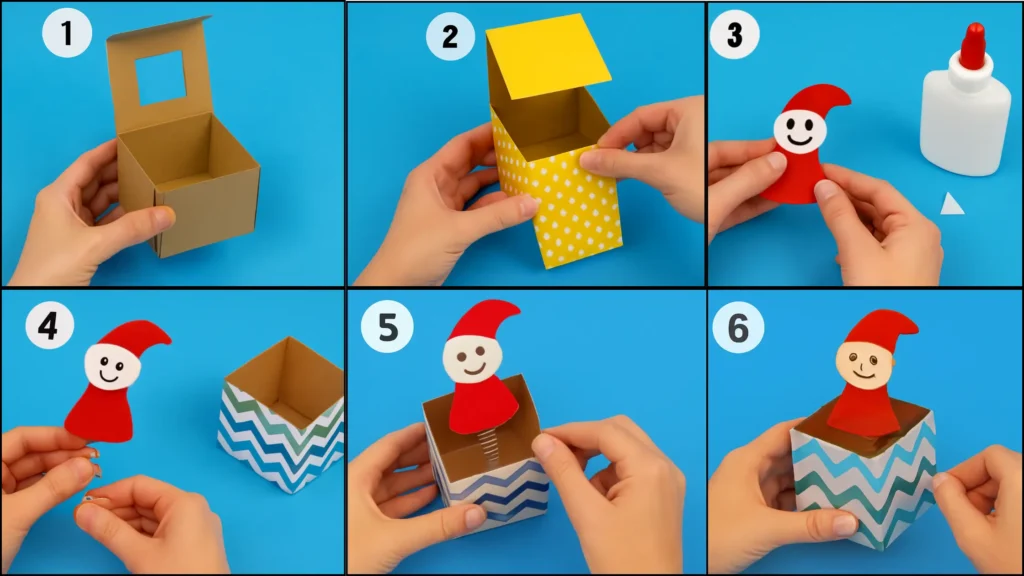 1

2

3

4

5

6